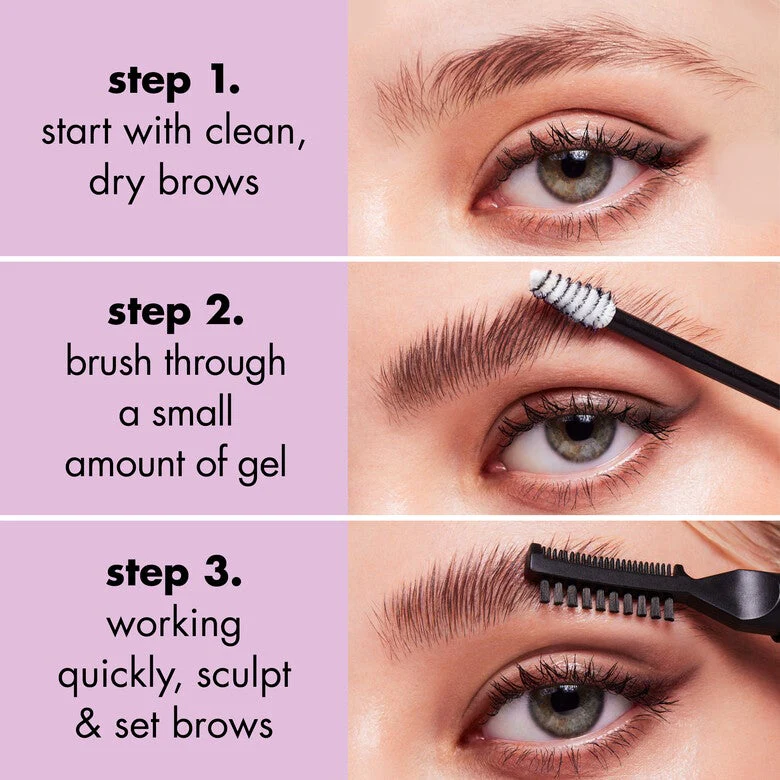 step 1.
start with clean, dry brows

step 2.
brush through a small amount of gel

step 3.
working quickly, sculpt & set brows